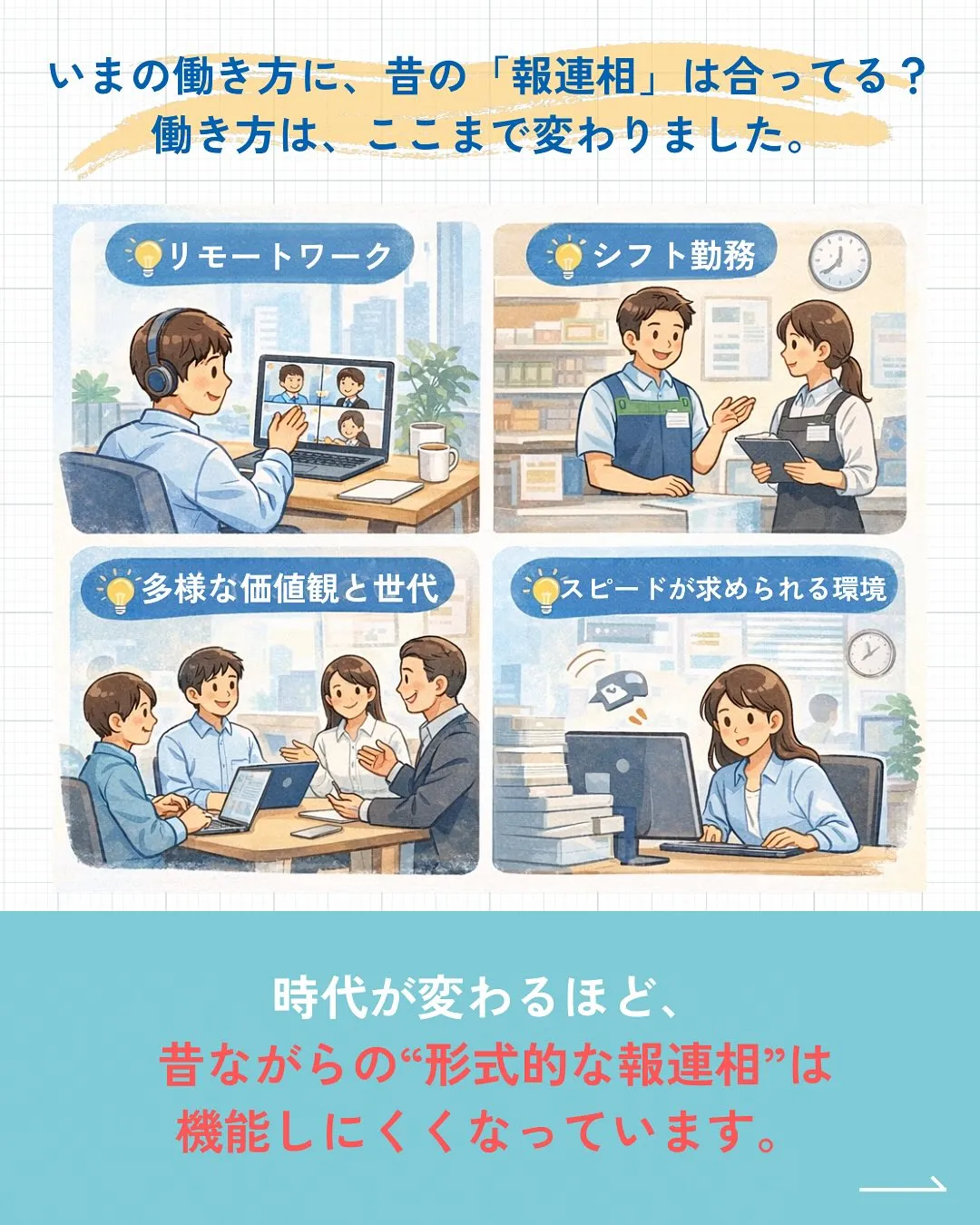 いまの働き方に、昔の「報連相」は合ってる？
働き方は、ここまで変わりました。

リモートワーク

シフト勤務

多様な価値観と世代

スピードが求められる環境

時代が変わるほど、
昔ながらの“形式的な報連相”は
機能しにくくなっています。